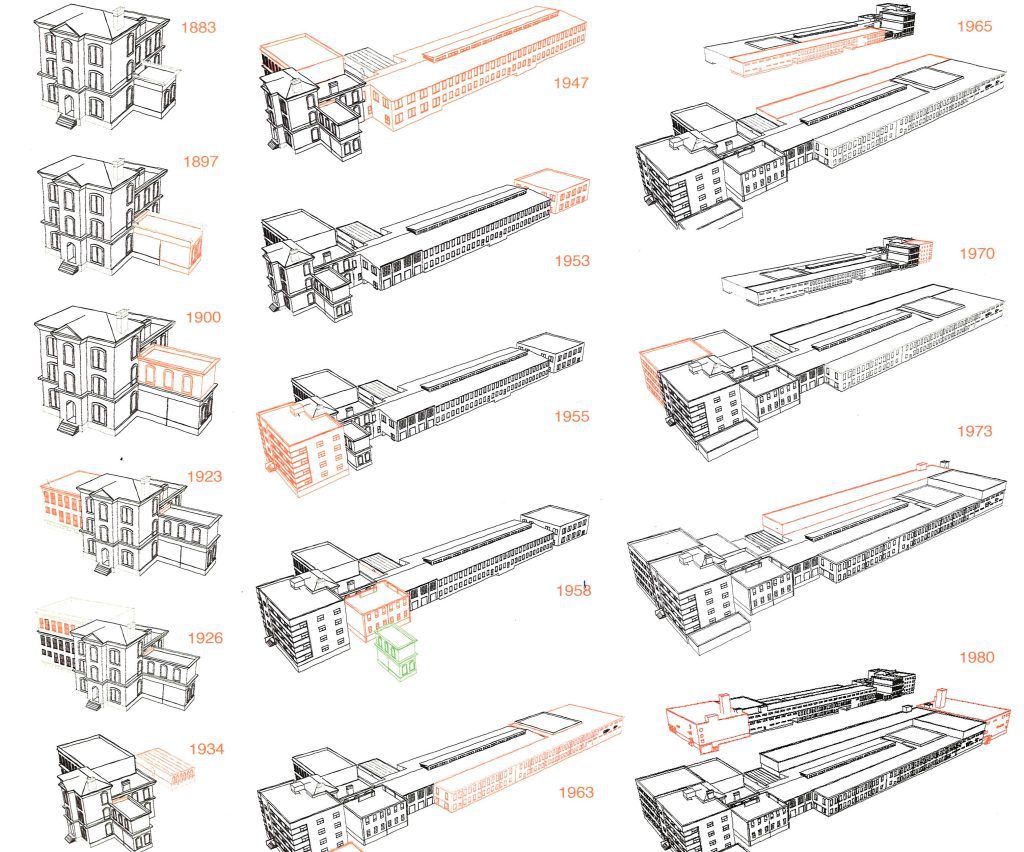 1883

1897

1900

1923

1926

1934

1947

1953

1955

1958

1963

1965

1970

1973

1980