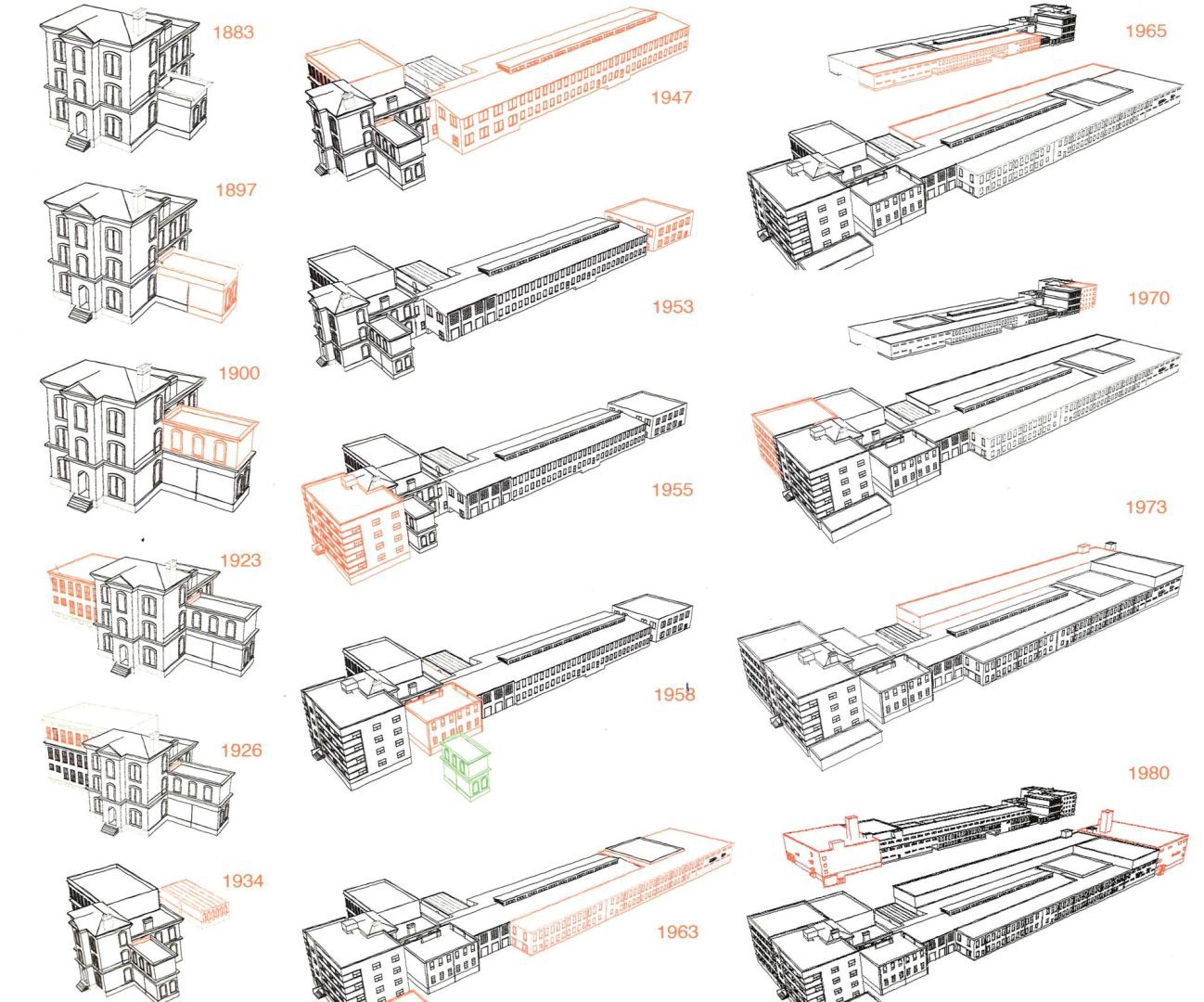 1883

1897

1900

1923

1926

1934

1947

1953

1955

1958

1963

1965

1970

1973

1980