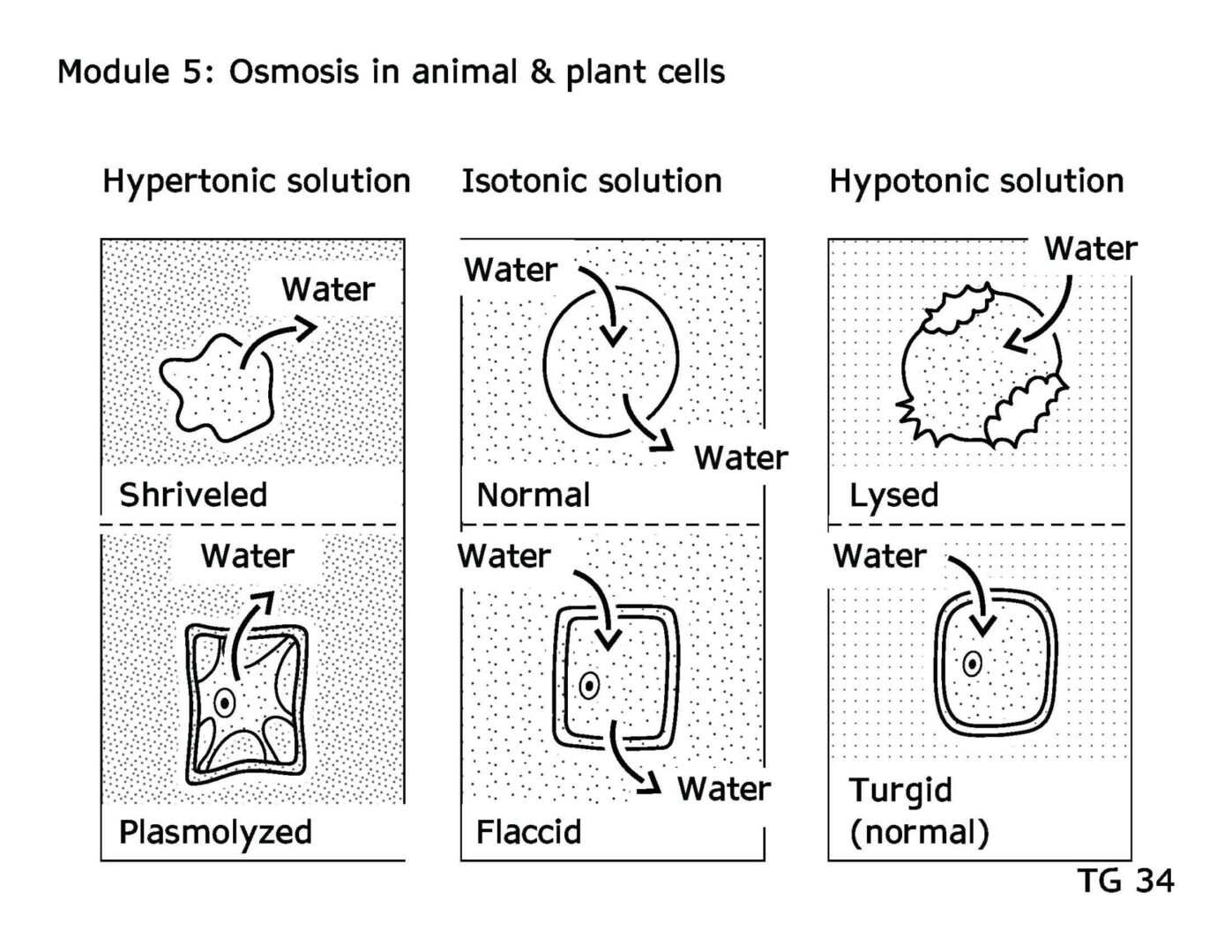 Module 5: Osmosis in animal & plant cells

Hypertonic solution

Water

Shriveled

Water

Plasmolyzed

Isotonic solution

Water

Water

Normal

Water

Water

Flaccid

Hypotonic solution

Water

Lysed

Water

Turgid (normal)

TG 34